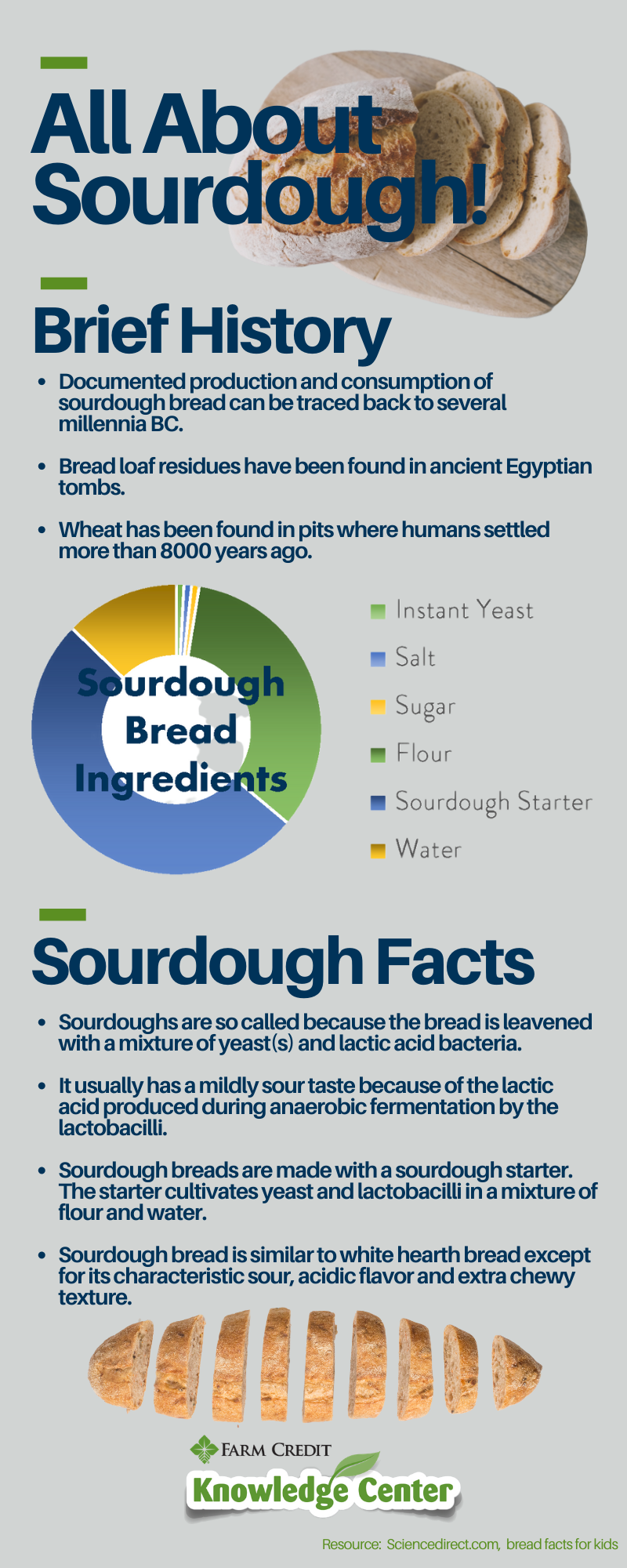 All About Sourdough!

Brief History

• Documented production and consumption of sourdough bread can be traced back to several millennia BC.

• Bread loaf residues have been found in ancient Egyptian tombs.

• Wheat has been found in pits where humans settled more than 8000 years ago.

Sourdough Bread Ingredients

Instant Yeast
Salt
Sugar
Flour
Sourdough Starter
Water

Sourdough Facts

• Sourdoughs are so called because the bread is leavened with a mixture of yeast(s) and lactic acid bacteria.

• It usually has a mildly sour taste because of the lactic acid produced during anaerobic fermentation by the lactobacilli.

• Sourdough breads are made with a sourdough starter. The starter cultivates yeast and lactobacilli in a mixture of flour and water.

• Sourdough bread is similar to white hearth bread except for its characteristic sour, acidic flavor and extra chewy texture.

FARM CREDIT
Knowledge Center

Resource: Sciencedirect.com, bread facts for kids